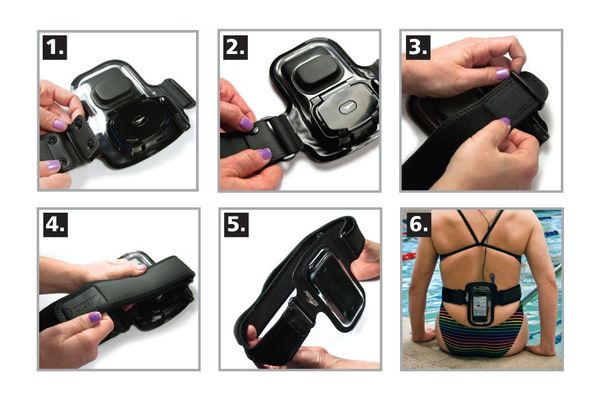 1.

2.

3.

4.

5.

6.